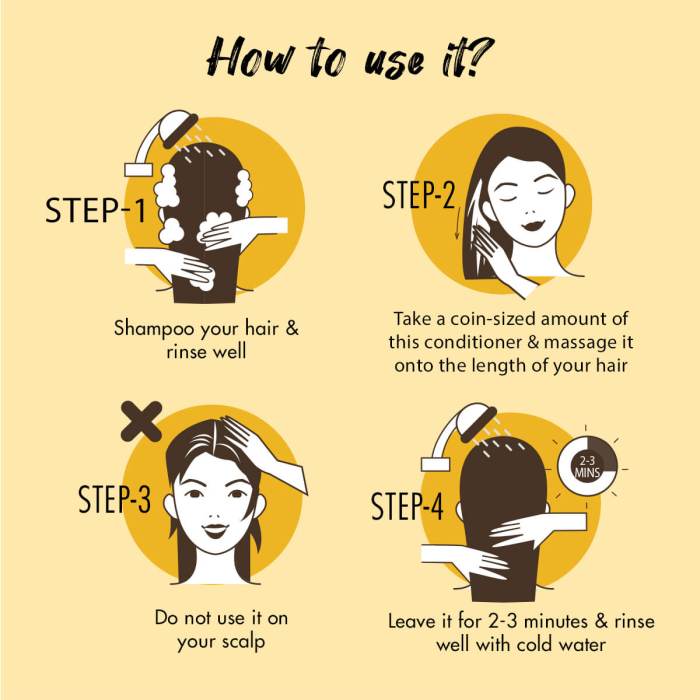 How to use it?

STEP-1

Shampoo your hair & rinse well

STEP-2

Take a coin-sized amount of this conditioner & massage it onto the length of your hair

STEP-3

Do not use it on your scalp

STEP-4

2-3 MINS

Leave it for 2-3 minutes & rinse well with cold water